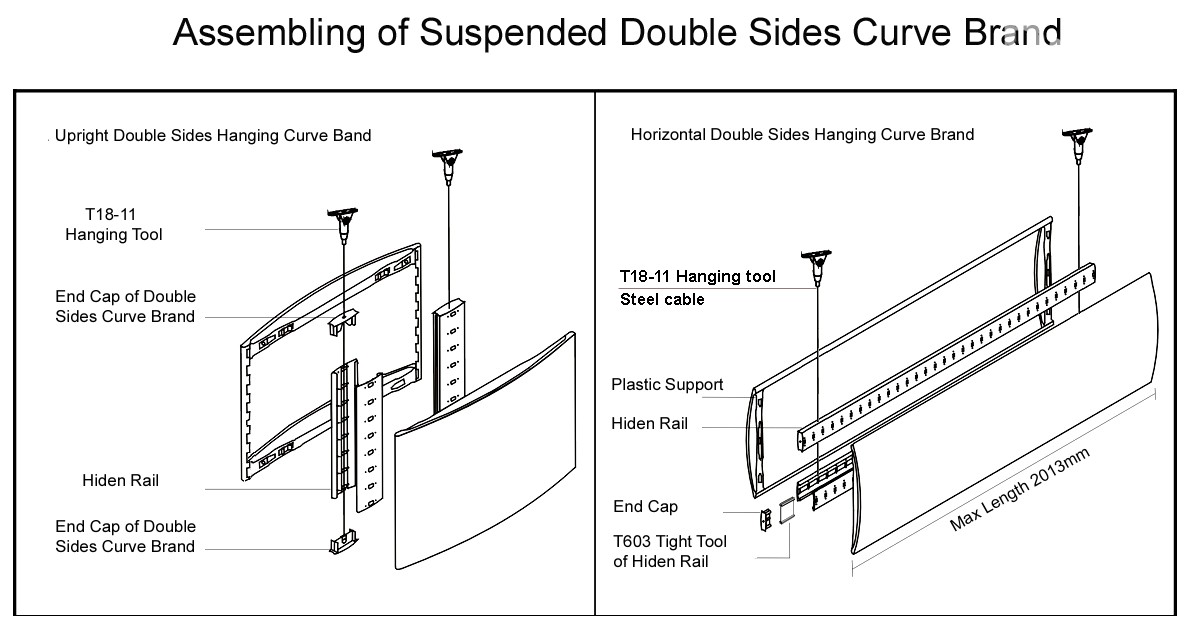 Assembling of Suspended Double Sides Curve Brand

Upright Double Sides Hanging Curve Band

T18-11 Hanging Tool

End Cap of Double Sides Curve Brand

Hiden Rail

End Cap of Double Sides Curve Brand

Horizontal Double Sides Hanging Curve Brand

T18-11 Hanging tool

Steel cable

Plastic Support

Hiden Rail

End Cap

T603 Tight Tool of Hiden Rail

Max Length 2013mm